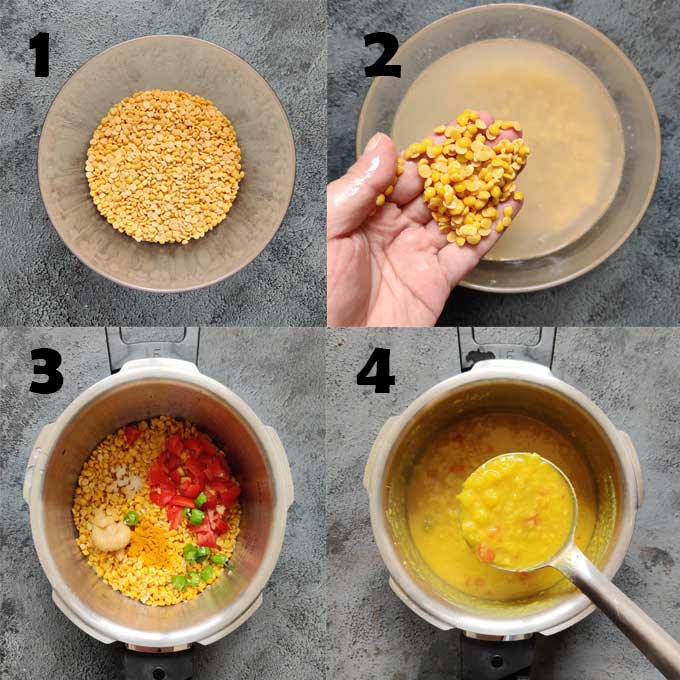 1
2
3
4