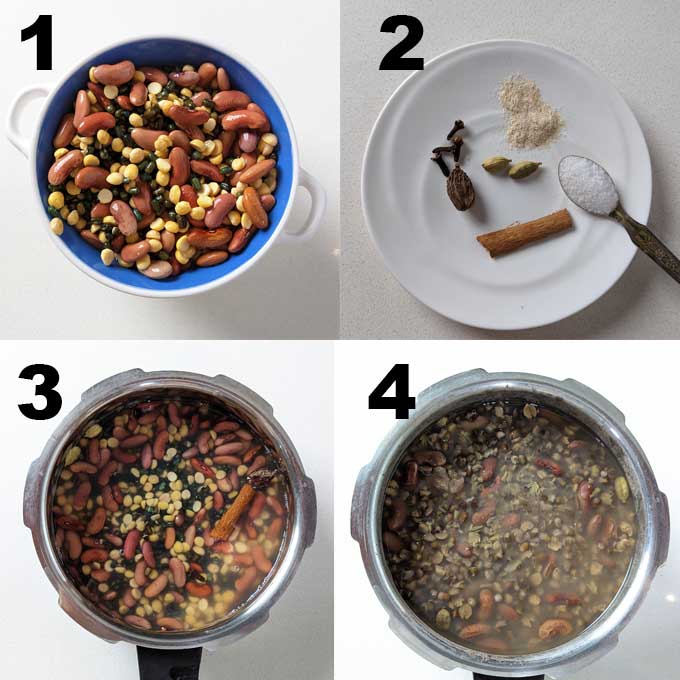 1
2
3
4