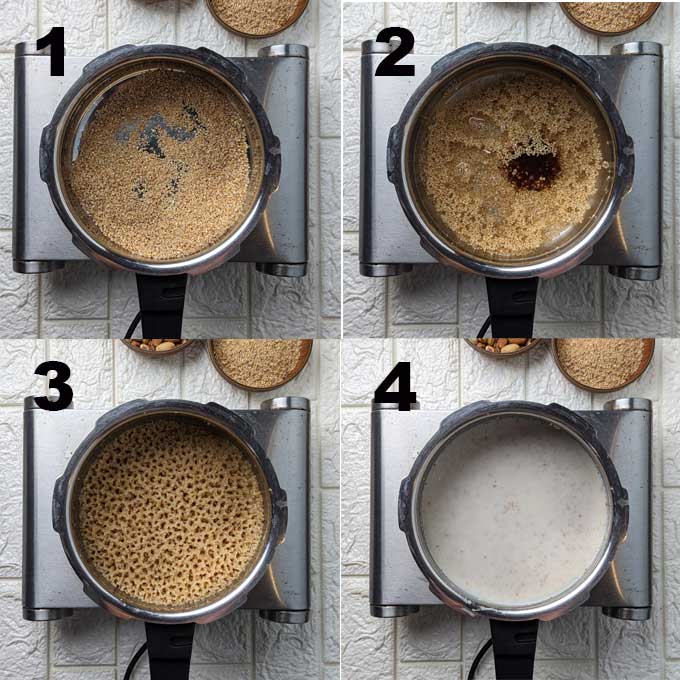 1

2

3

4