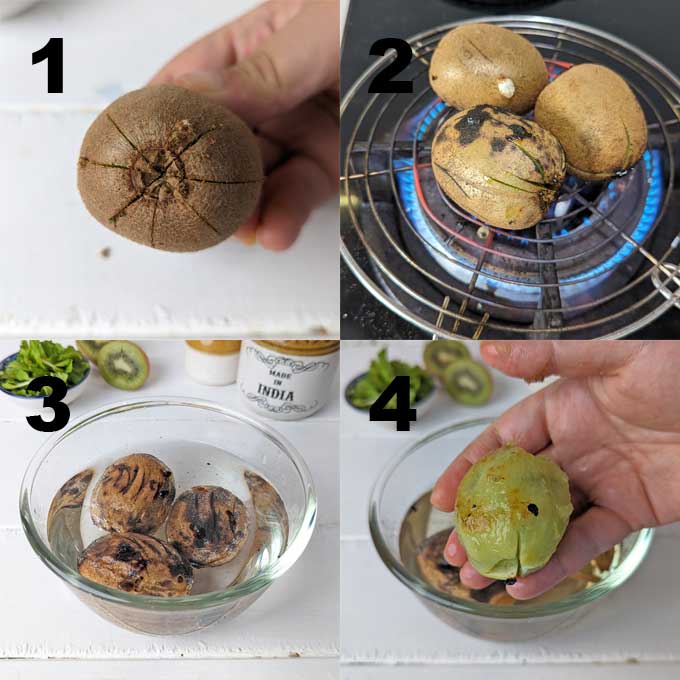 1

2

3

MADE IN INDIA

4